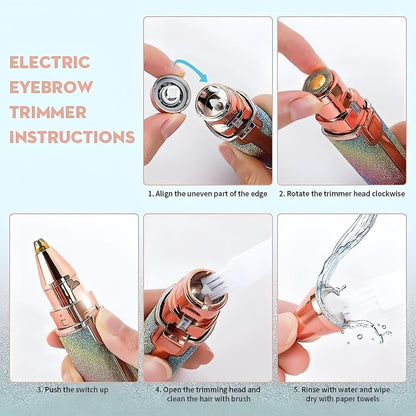 ELECTRIC EYEBROW TRIMMER INSTRUCTIONS

1. Align the uneven part of the edge

2. Rotate the trimmer head clockwise

3. Push the switch up

4. Open the trimming head and clean the hair with brush

5. Rinse with water and wipe dry with paper towels